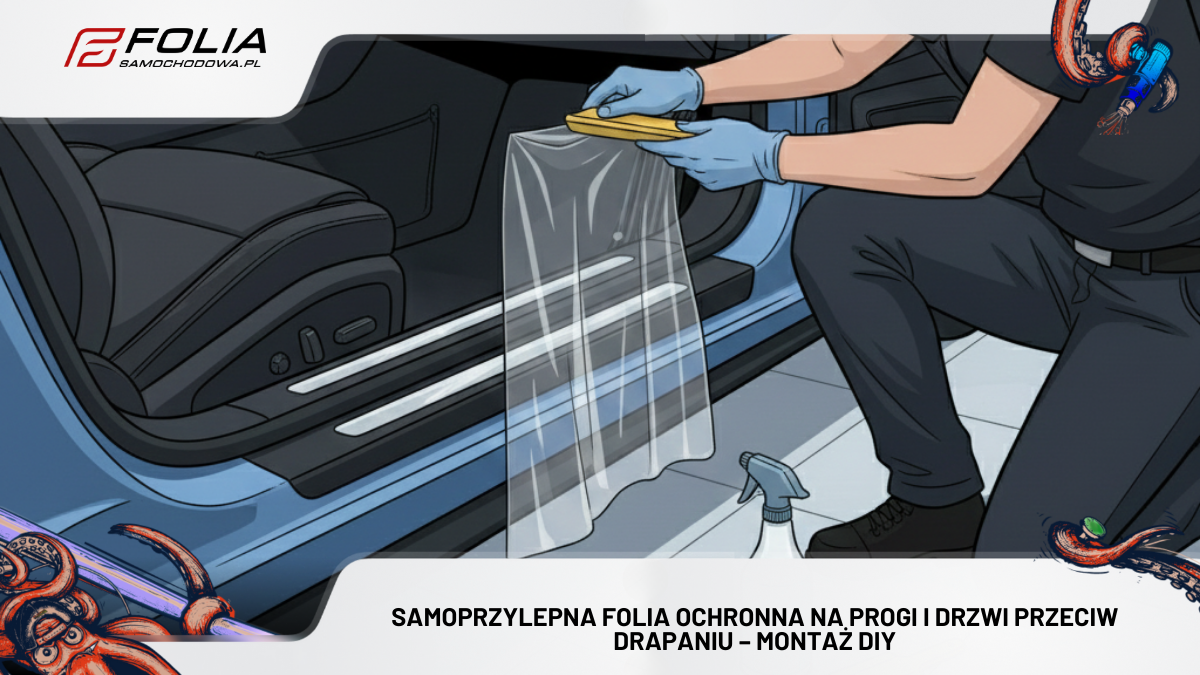 FOLIA
SAMOCHODOWA.PL

SAMOPRZYLEPNA FOLIA OCHRONNA NA PROGI I DRZWI PRZECIW DRAPANIU – MONTAŻ DIY